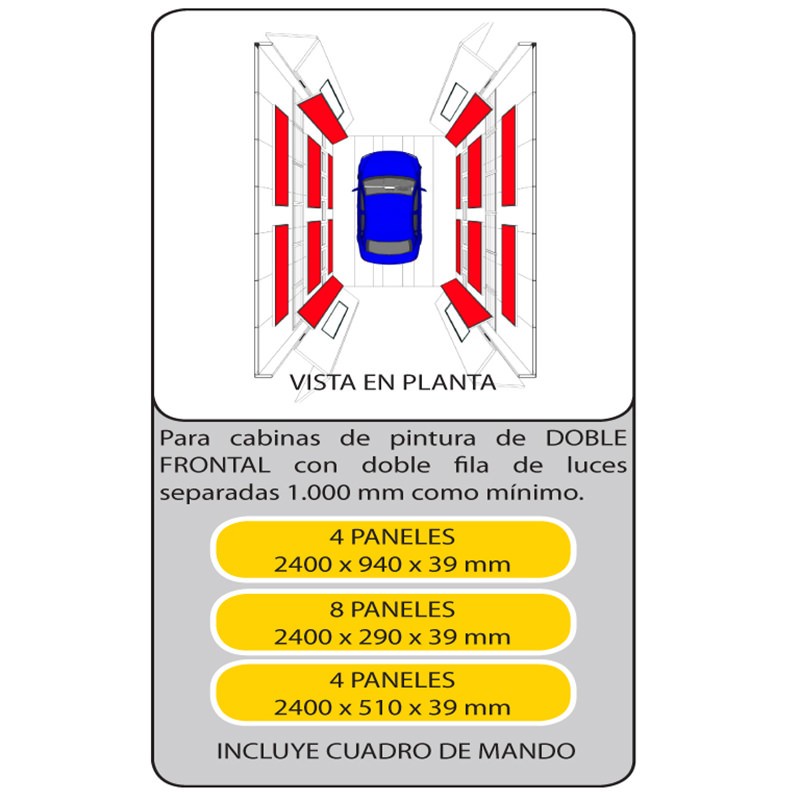 VISTA EN PLANTA

Para cabinas de pintura de DOBLE FRONTAL con doble fila de luces separadas 1.000 mm como mínimo.

4 PANELES
2400 x 940 x 39 mm

8 PANELES
2400 x 290 x 39 mm

4 PANELES
2400 x 510 x 39 mm

INCLUYE CUADRO DE MANDO